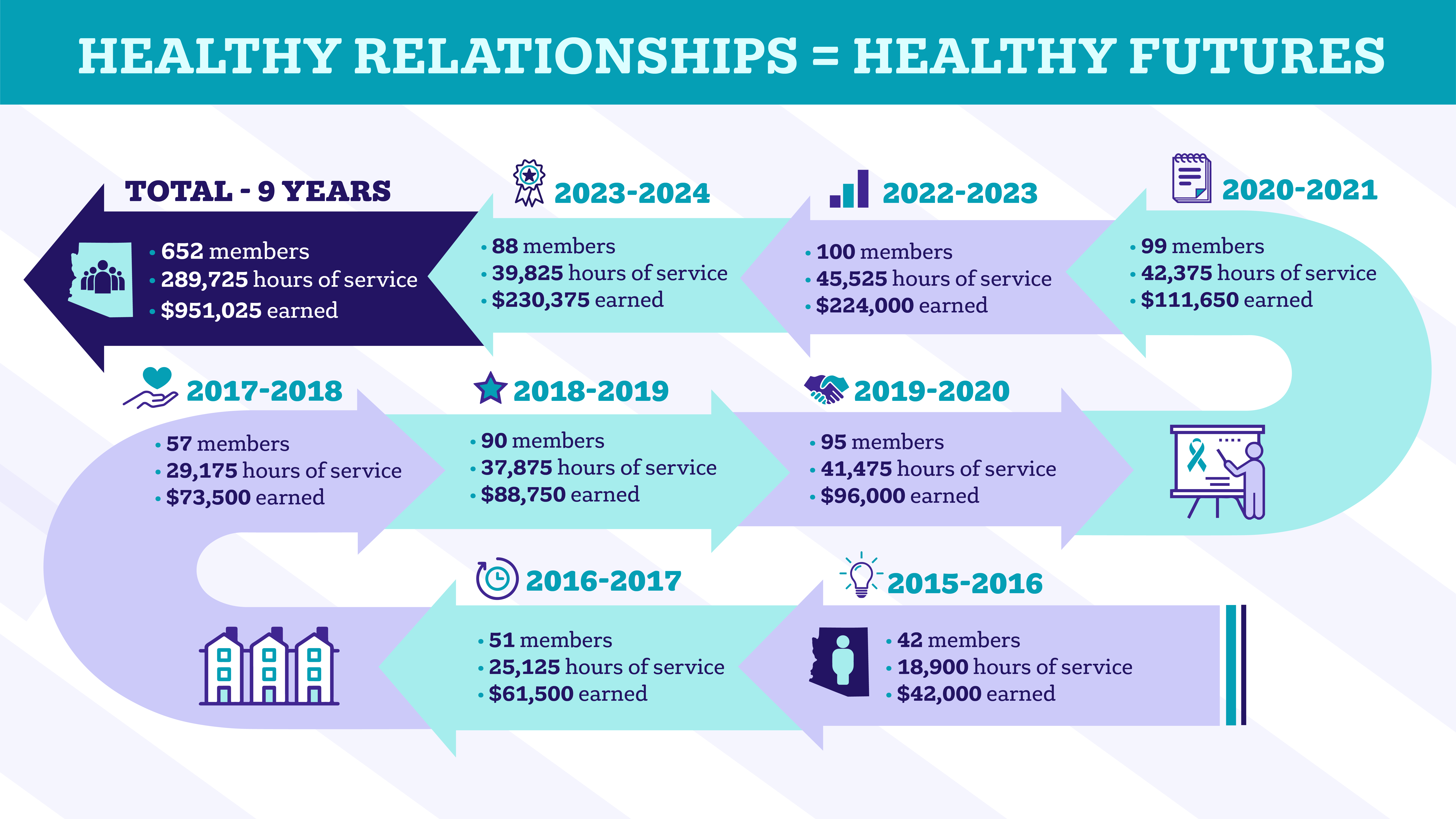 HEALTHY RELATIONSHIPS = HEALTHY FUTURES

TOTAL - 9 YEARS
• 652 members
• 289,725 hours of service
• $951,025 earned

2023-2024
• 88 members
• 39,825 hours of service
• $230,375 earned

2022-2023
• 100 members
• 45,525 hours of service
• $224,000 earned

2020-2021
• 99 members
• 42,375 hours of service
• $111,650 earned

2017-2018
• 57 members
• 29,175 hours of service
• $73,500 earned

2018-2019
• 90 members
• 37,875 hours of service
• $88,750 earned

2019-2020
• 95 members
• 41,475 hours of service
• $96,000 earned

2016-2017
• 51 members
• 25,125 hours of service
• $61,500 earned

2015-2016
• 42 members
• 18,900 hours of service
• $42,000 earned